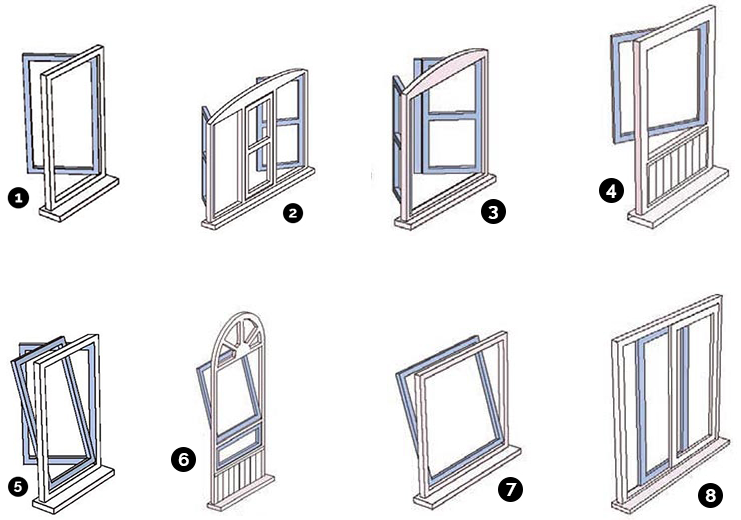 1
2
3
4
5
6
7
8